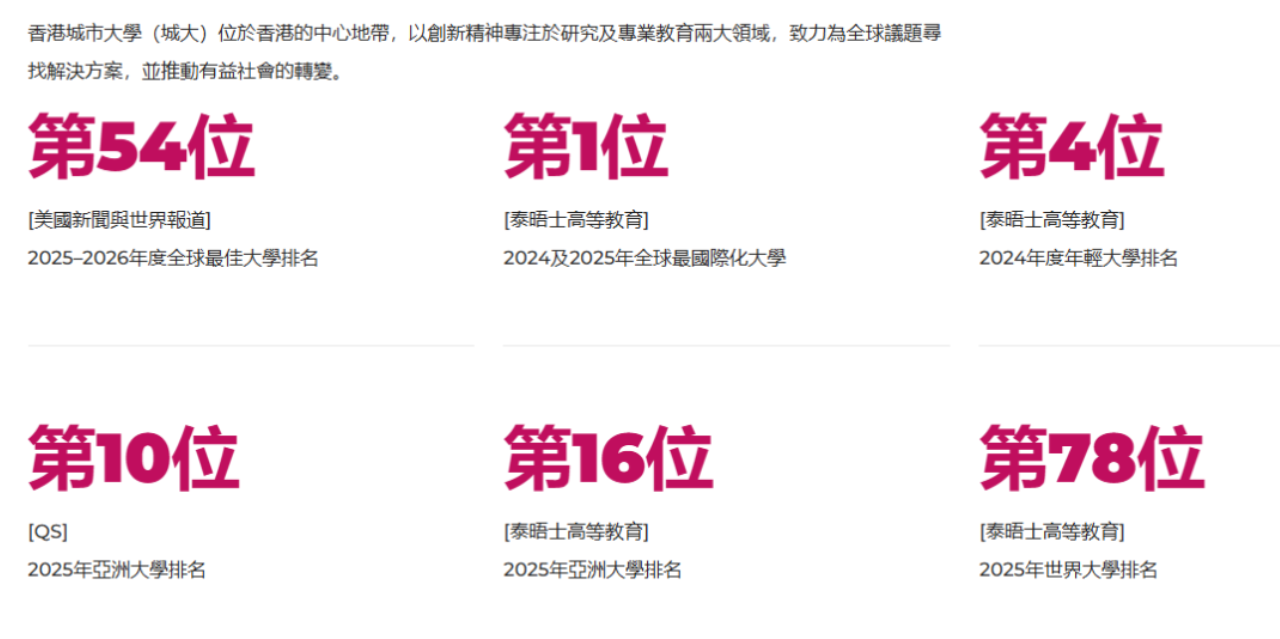 香港城市大學（城大）位於香港的中心地帶，以創新精神專注於研究及專業教育兩大領域，致力為全球議題尋找解決方案，並推動有益社會的轉變。

第54位

[美國新聞與世界報道]

2025–2026年度全球最佳大學排名

第1位

[泰晤士高等教育]

2024及2025年全球最國際化大學

第4位

[泰晤士高等教育]

2024年度年輕大學排名

第10位

[QS]

2025年亞洲大學排名

第16位

[泰晤士高等教育]

2025年亞洲大學排名

第78位

[泰晤士高等教育]

2025年世界大學排名