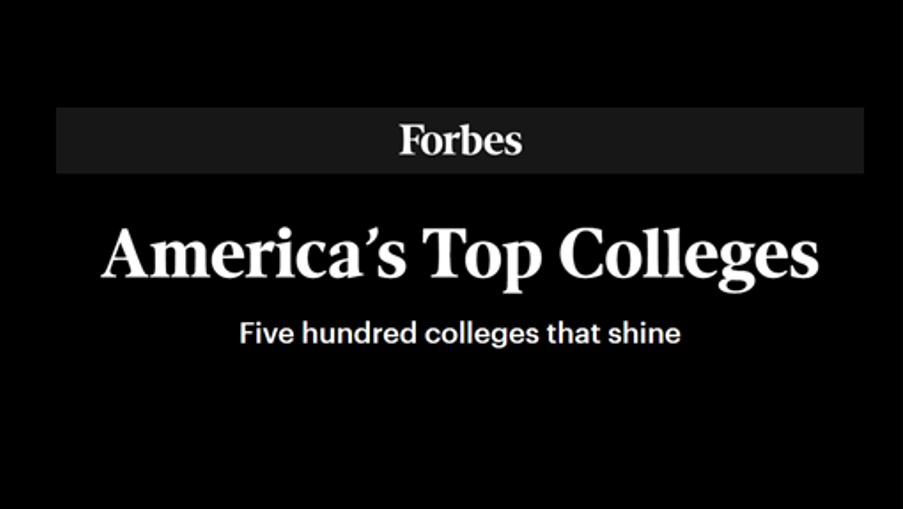 Forbes

America's Top Colleges

Five hundred colleges that shine